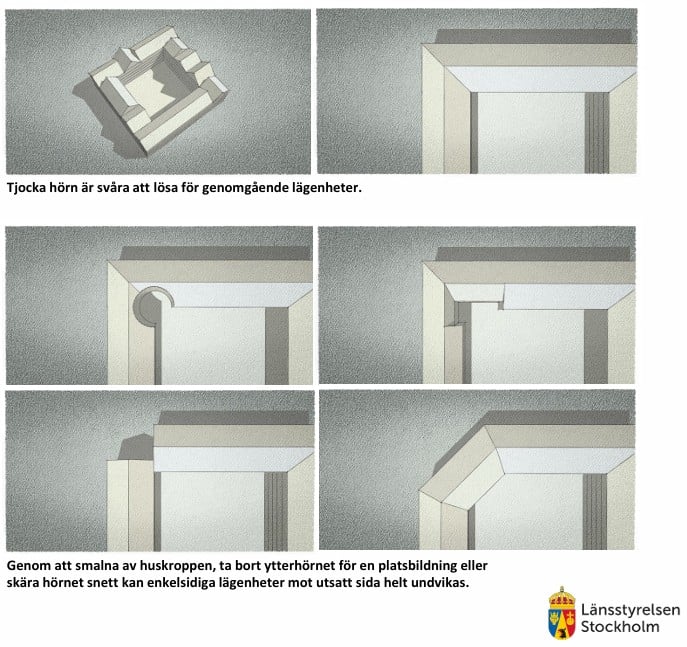 Tjocka hörn är svåra att lösa för genomgående lägenheter.

Genom att smalna av huskroppen, ta bort ytterhörnet för en platsbildning eller skära hörnet snett kan enkelsidiga lägenheter mot utsatt sida helt undvikas.

Länsstyrelsen Stockholm